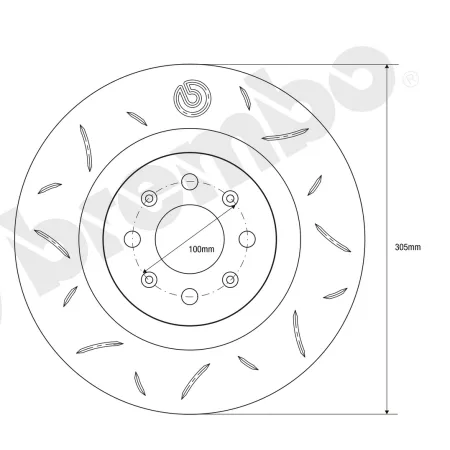 brembo®

100mm

305mm