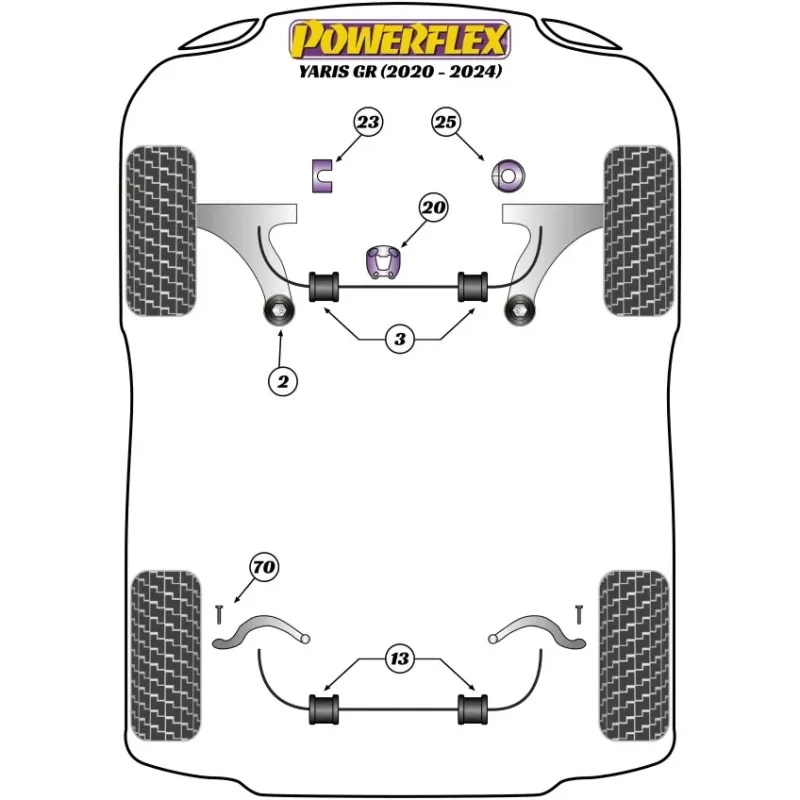 POWERFLEX
YARIS GR (2020 - 2024)

23
25
20
3
2
70
13