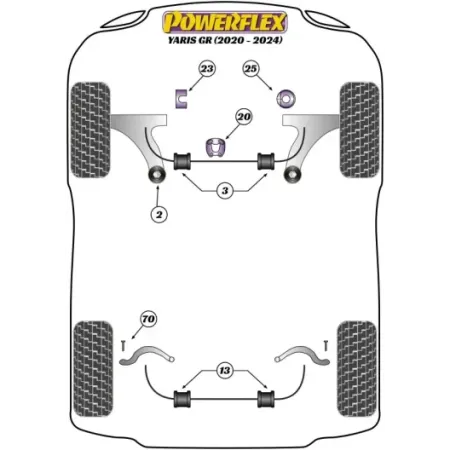 POWERFLEX
YARIS GR (2020 - 2024)

23

25

20

3

2

70

13