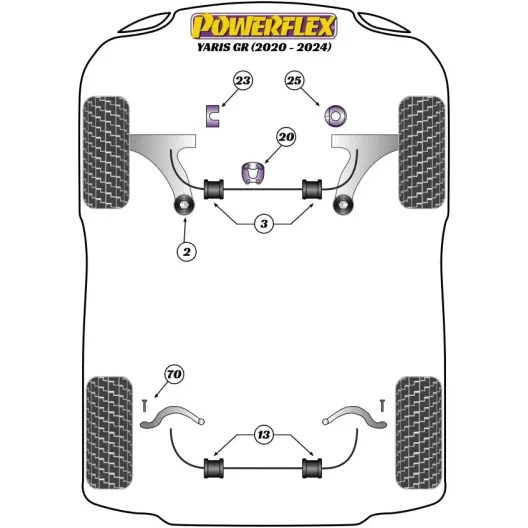 POWERFLEX
YARIS GR (2020 - 2024)

23
25
20
3
2
70
13