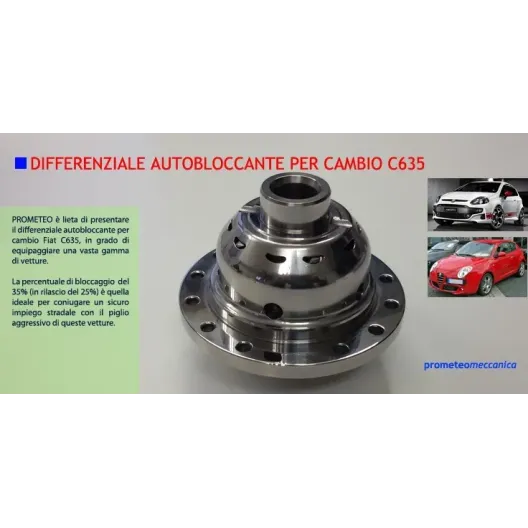 DIFFERENZIALE AUTOBLOCCANTE PER CAMBIO C635

PROMETEO è lieta di presentare il differenziale autobloccante per cambio Fiat C635, in grado di equipaggiare una vasta gamma di vetture.

La percentuale di bloccaggio del 35% (in rilascio del 25%) è quella ideale per coniugare un sicuro impiego stradale con il piglio aggressivo di queste vetture.

prometeomeccanica