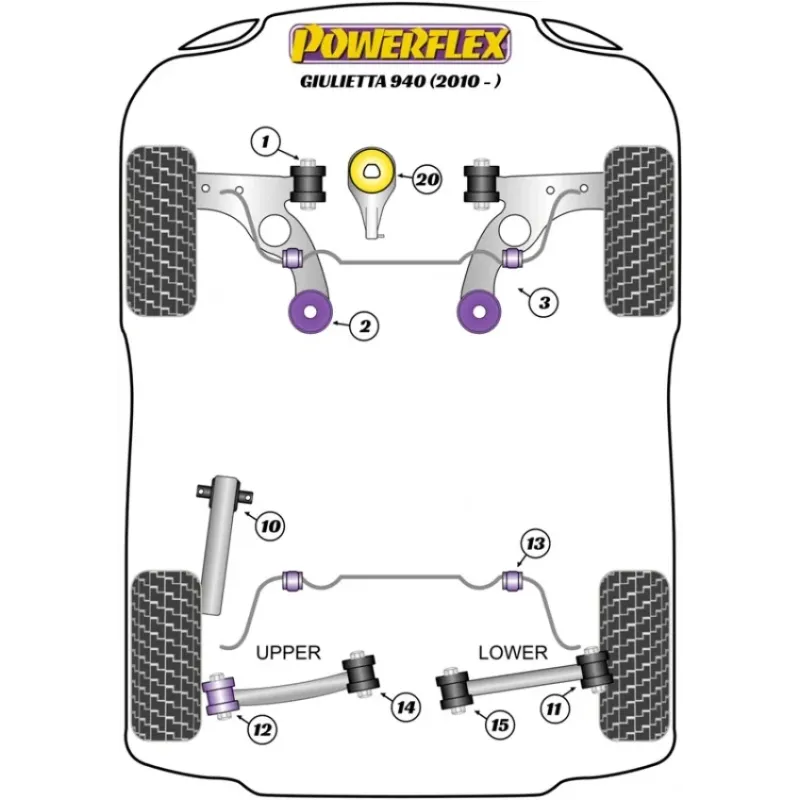 POWERFLEX
GIULIETTA 940 (2010 - )

1
20
3
2
10
13
UPPER
LOWER
14
11
12
15