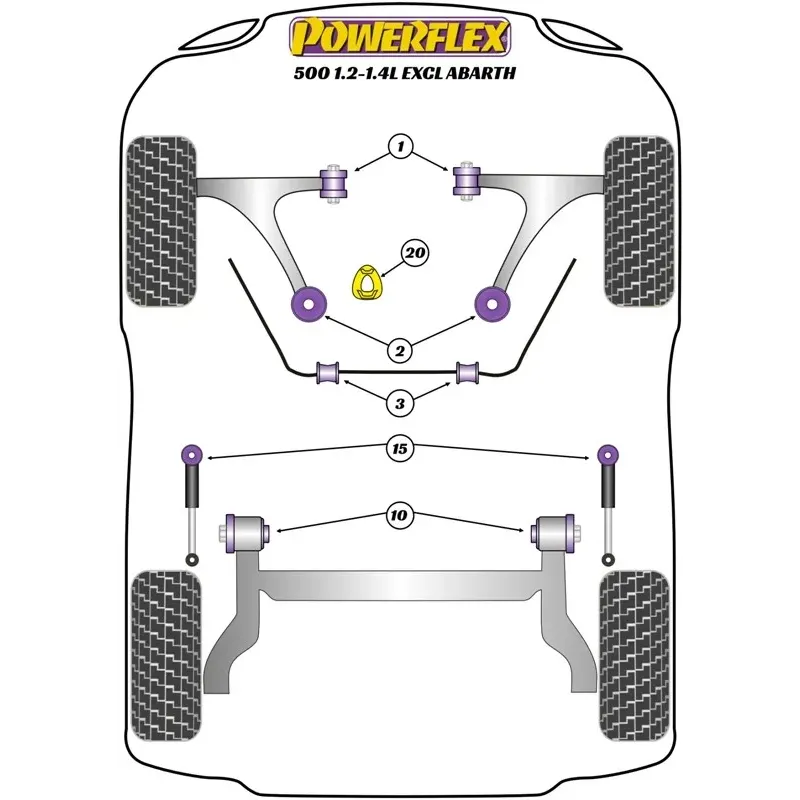 POWERFLEX
500 1.2-1.4L EXCL ABARTH

1

20

2

3

15

10