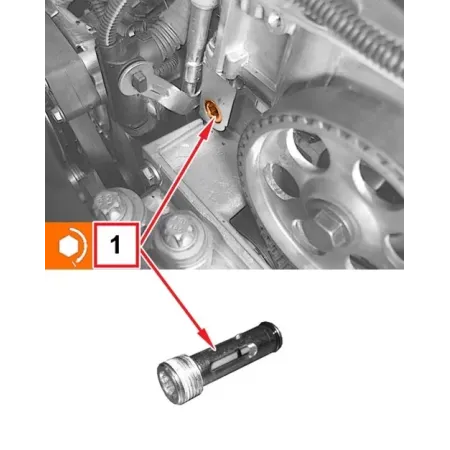 1